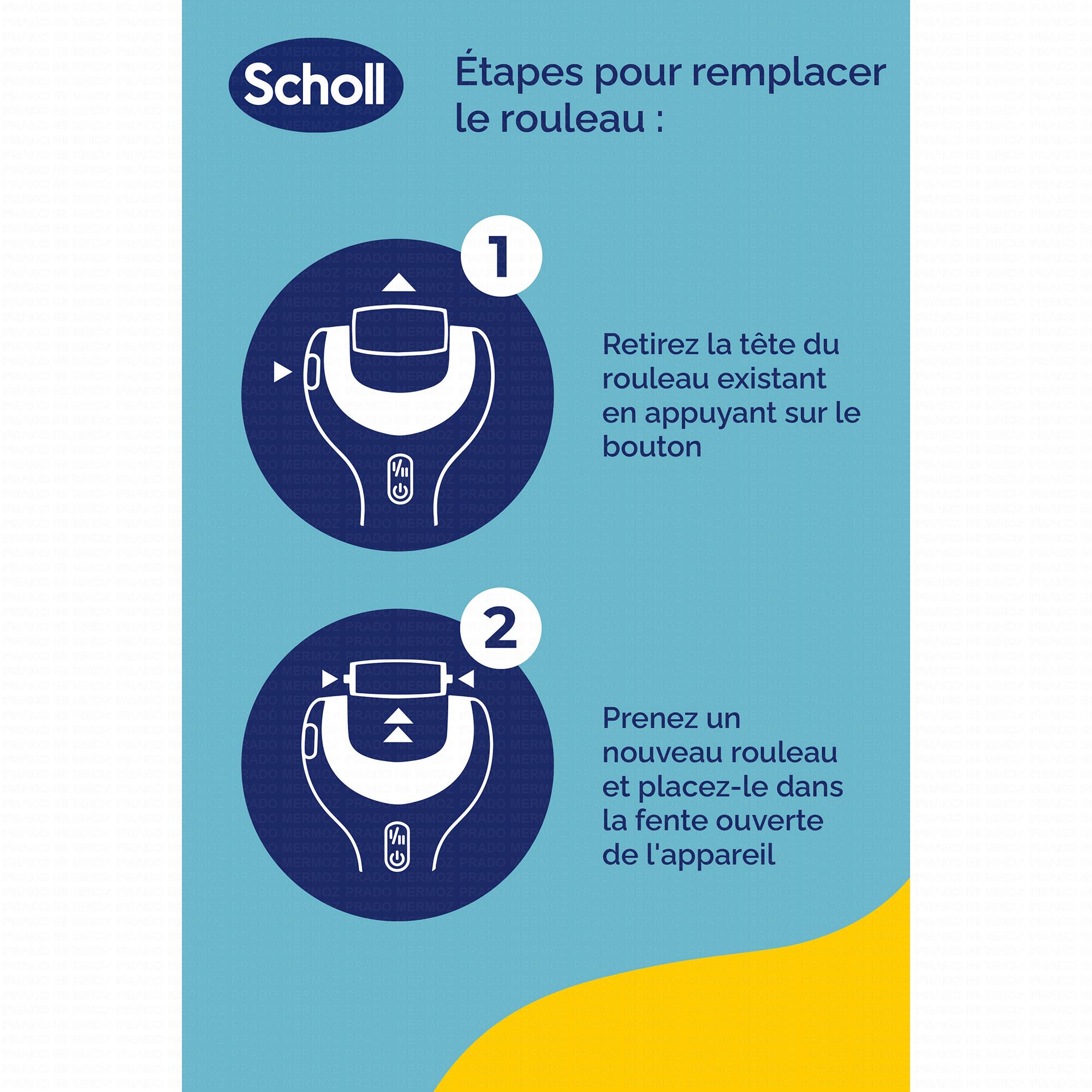 Scholl

Étapes pour remplacer le rouleau :

1

Retirez la tête du rouleau existant en appuyant sur le bouton

2

Prenez un nouveau rouleau et placez-le dans la fente ouverte de l'appareil

PRADO MERMOZ