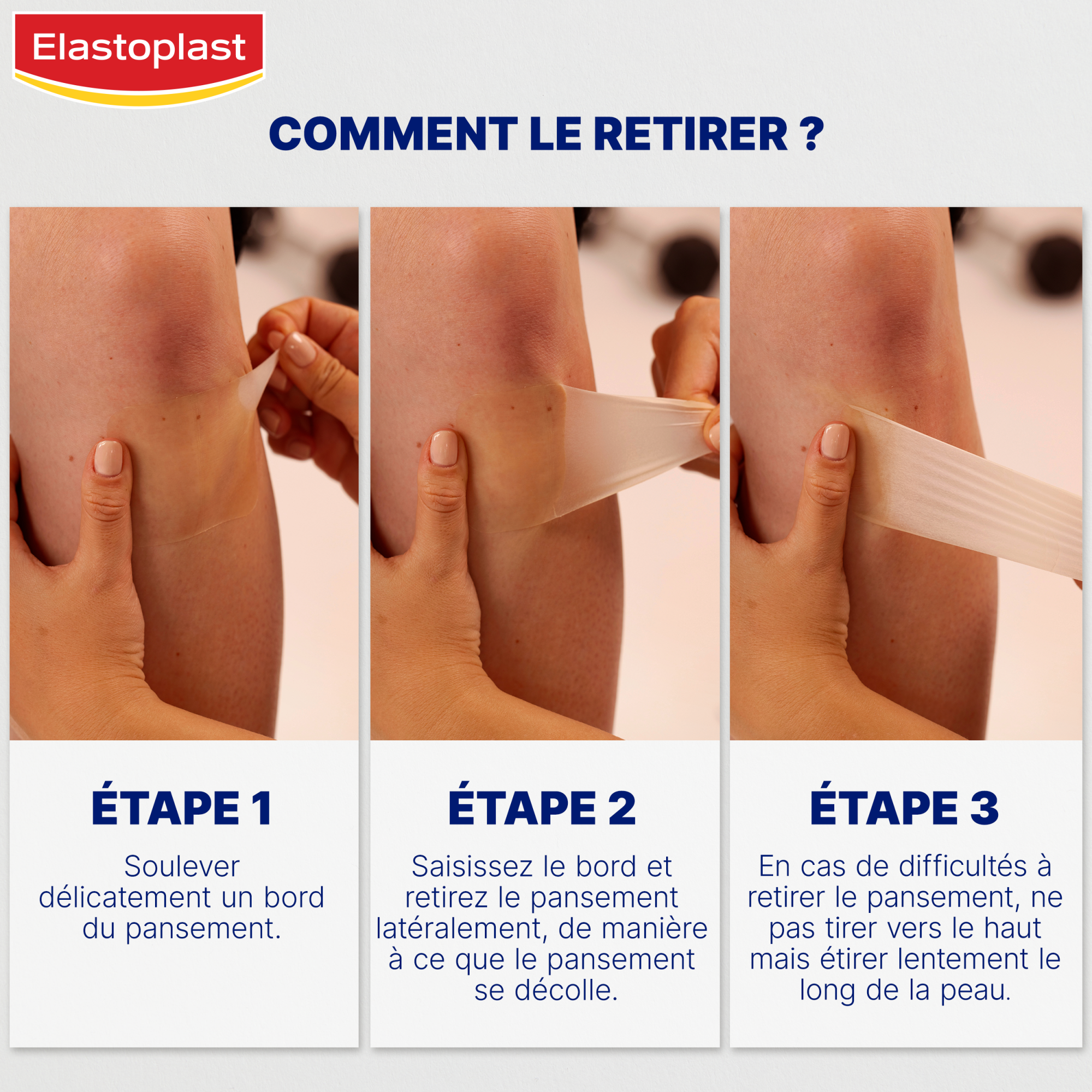 Elastoplast

COMMENT LE RETIRER ?

ÉTAPE 1

Soulever délicatement un bord du pansement.

ÉTAPE 2

Saisissez le bord et retirez le pansement latéralement, de manière à ce que le pansement se décolle.

ÉTAPE 3

En cas de difficultés à retirer le pansement, ne pas tirer vers le haut mais étirer lentement le long de la peau.